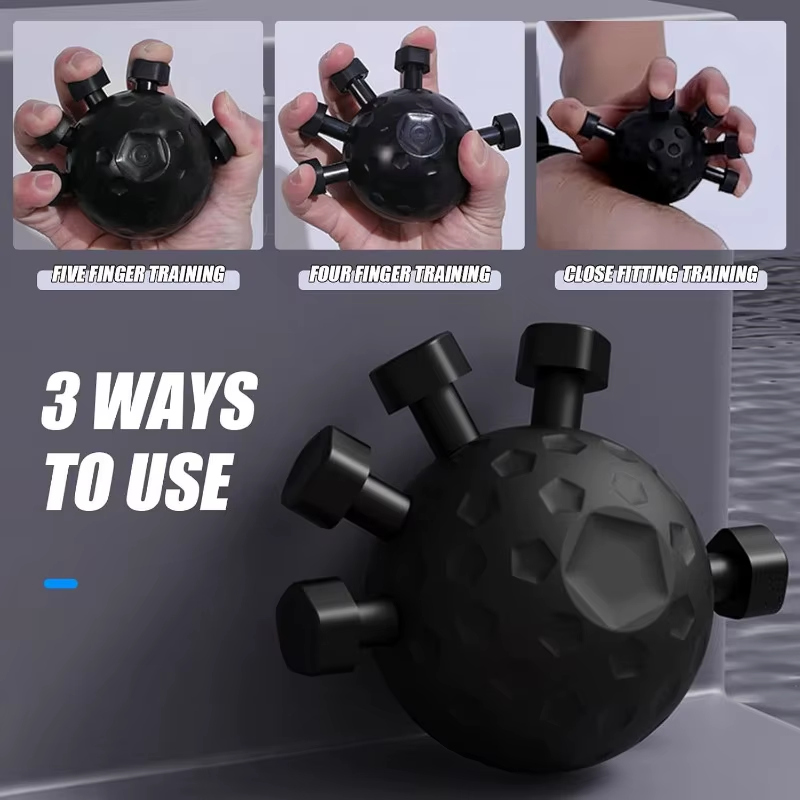 FIVE FINGER TRAINING

FOUR FINGER TRAINING

CLOSE FITTING TRAINING

3 WAYS TO USE